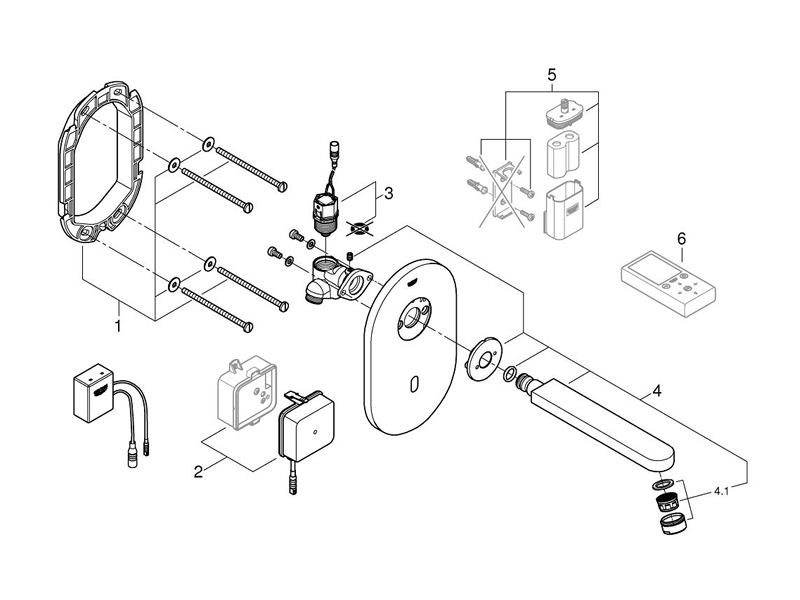 5
3
6
1
4
2
4.1