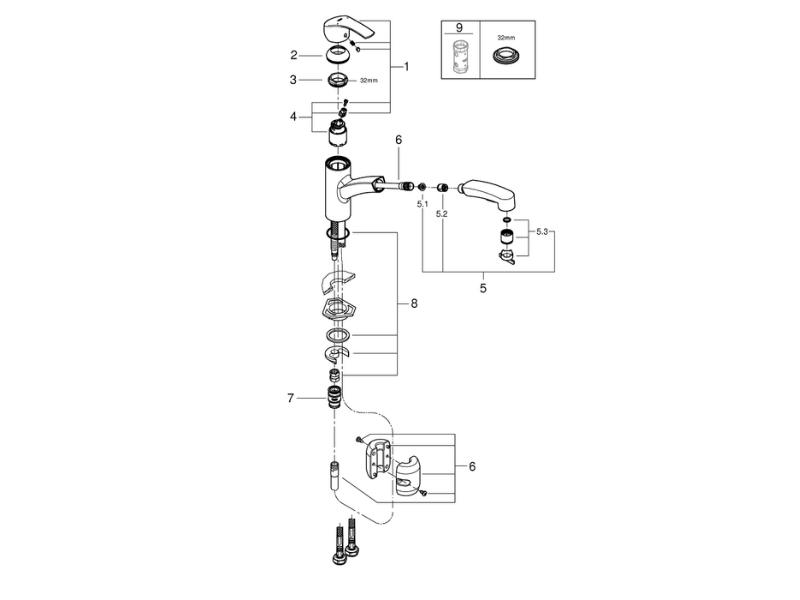 9
32mm
2
3
32mm
1
4
6
5.1
5.2
5.3
5
8
7
6