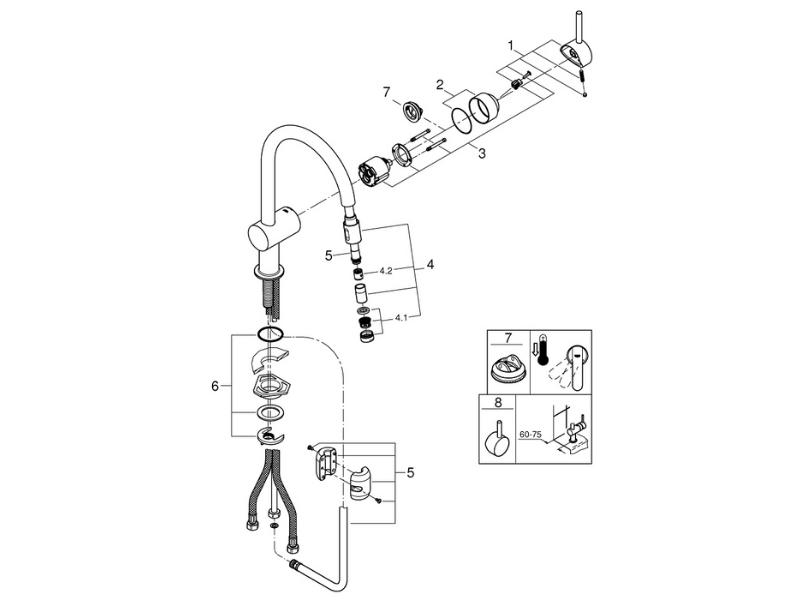 1
2
7
3
5
4.2
4
4.1
6
5
7
8
60-75