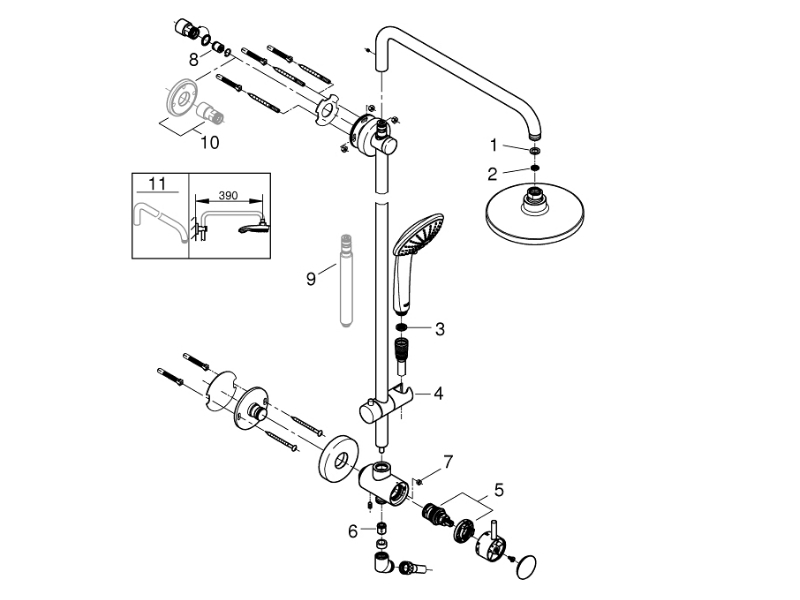 8
10
11
390
1
2
9
3
4
7
5
6