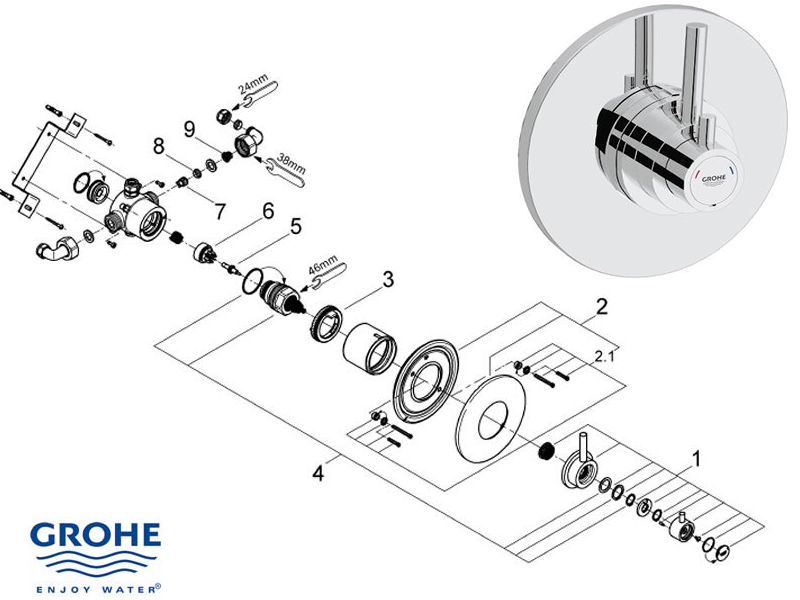 24mm
9
8
38mm
7
6
5
46mm
3
2
2.1
4
1
GROHE
GROHE
ENJOY WATER®