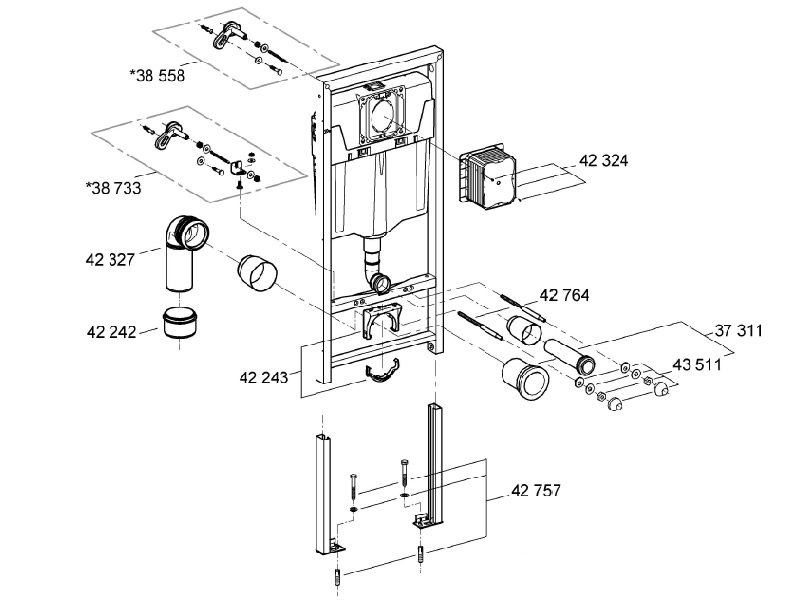 *38 558

*38 733

42 324

42 327

42 242

42 764

37 311

43 511

42 243

42 757