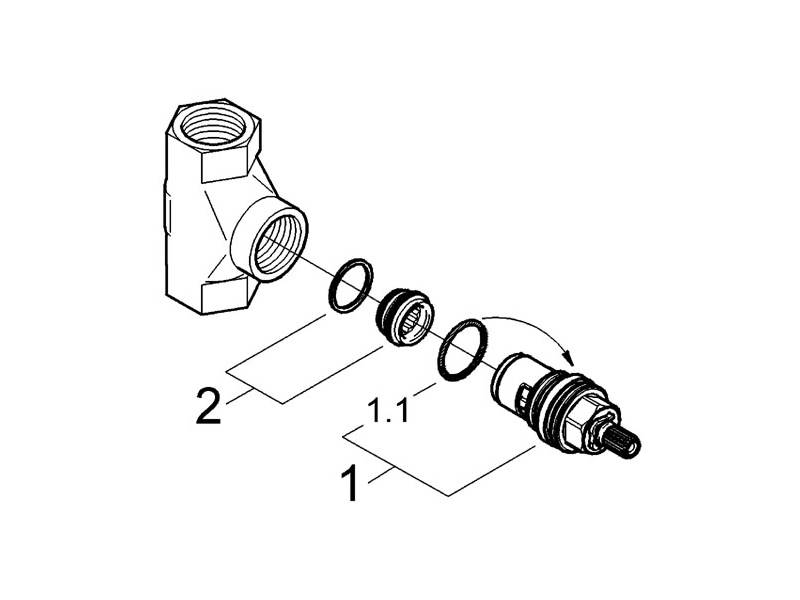 2
1.1
1