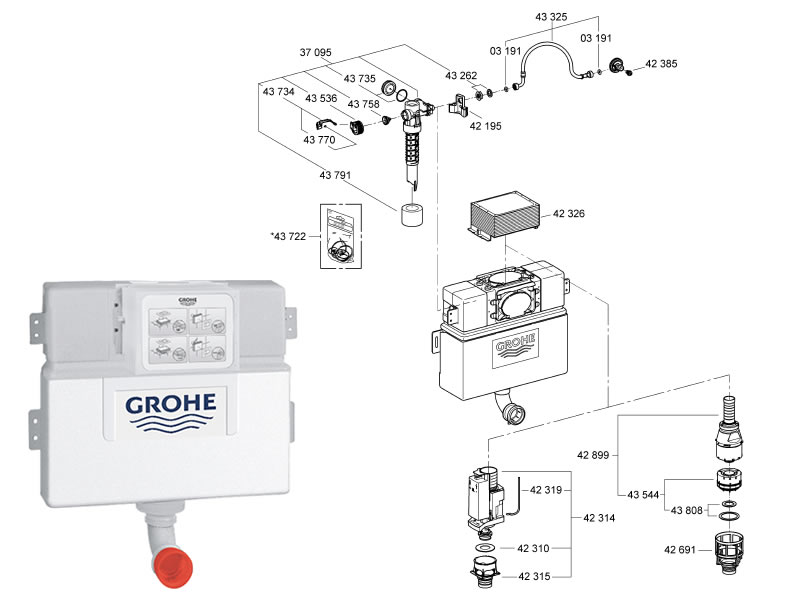 43 325
03 191
03 191
42 385
37 095
43 735
43 262
43 734
43 536
43 758
42 195
43 770
43 791
*43 722
42 326
GROHE
GROHE
GROHE
42 899
43 544
43 808
42 691
42 319
42 314
42 310
42 315