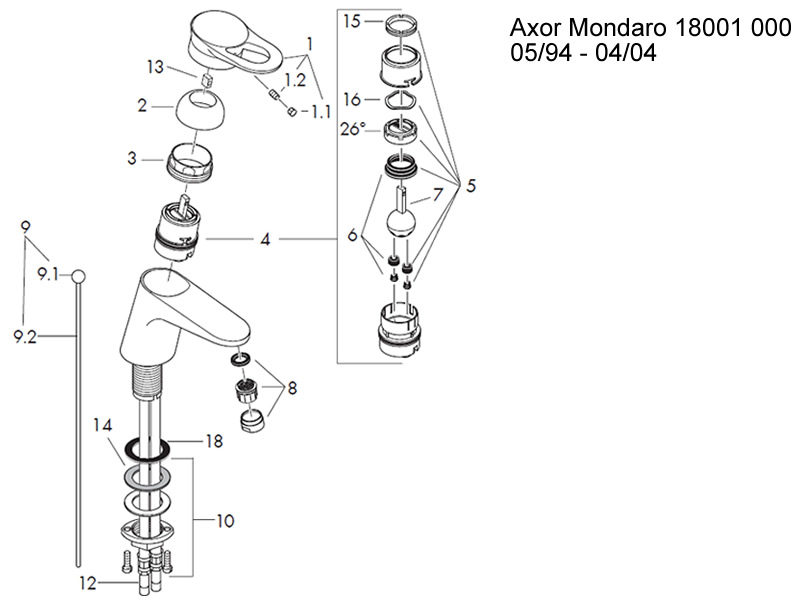 Axor Mondaro 18001 000
05/94 - 04/04

1
1.2
1.1
13
2
3
4
15
16
26°
5
7
6
9
9.1
9.2
8
14
18
10
12