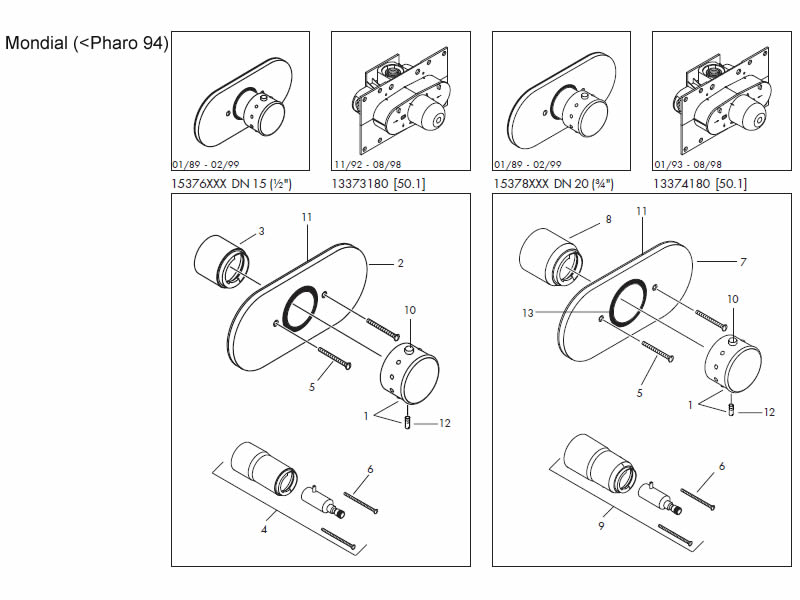 Mondial (<Pharo 94)

01/89 - 02/99
15376XXX DN 15 (½")

11/92 - 08/98
13373180 [50.1]

01/89 - 02/99
15378XXX DN 20 (¾")

01/93 - 08/98
13374180 [50.1]

3
11
2
10
5
1
12
6
4

8
11
7
13
10
5
1
12
6
9