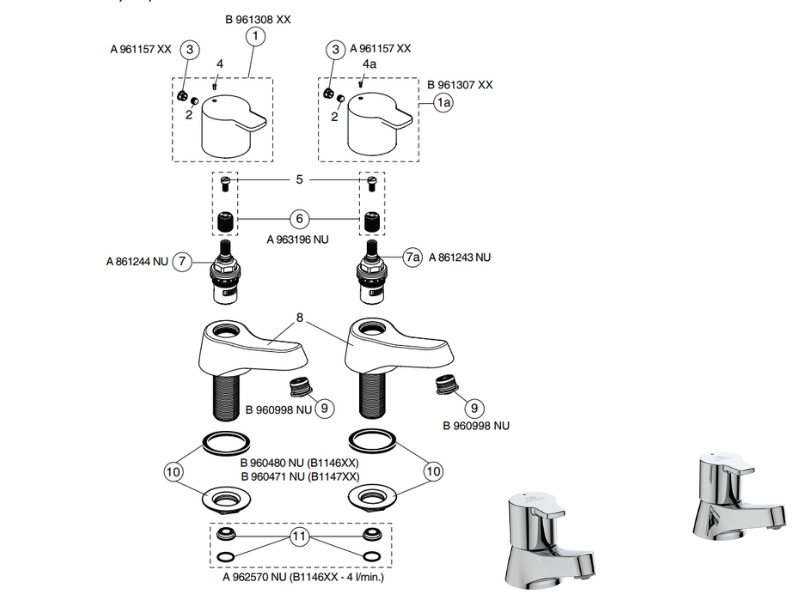 B 961308 XX
1
A 961157 XX
3
4
2
3
A 961157 XX
4a
B 961307 XX
1a
2
5
6
A 963196 NU
A 861244 NU
7
7a
A 861243 NU
8
B 960998 NU
9
9
B 960998 NU
10
B 960480 NU (B1146XX)
B 960471 NU (B1147XX)
10
11
A 962570 NU (B1146XX - 4 l/min.)