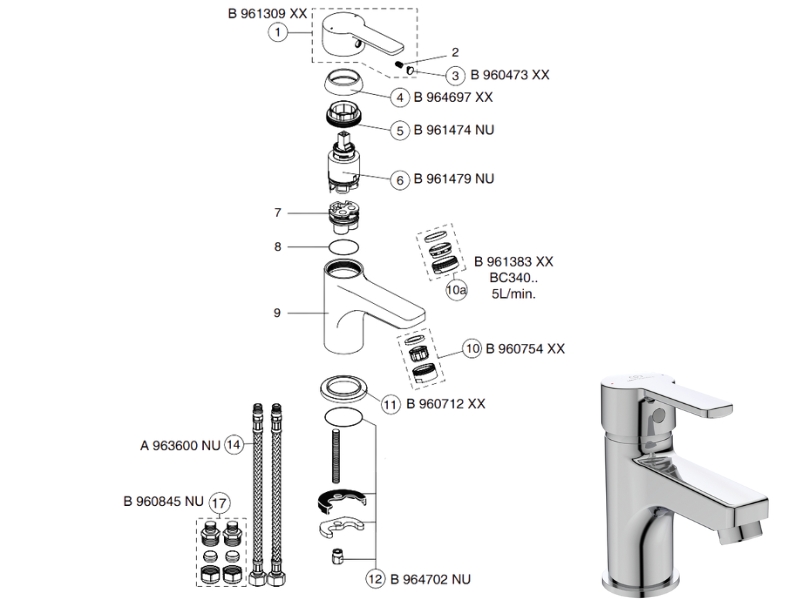 B 961309 XX
1
2
3 B 960473 XX
4 B 964697 XX
5 B 961474 NU
6 B 961479 NU
7
8
B 961383 XX
BC340..
5L/min.
10a
9
10 B 960754 XX
11 B 960712 XX
A 963600 NU 14
B 960845 NU 17
12 B 964702 NU