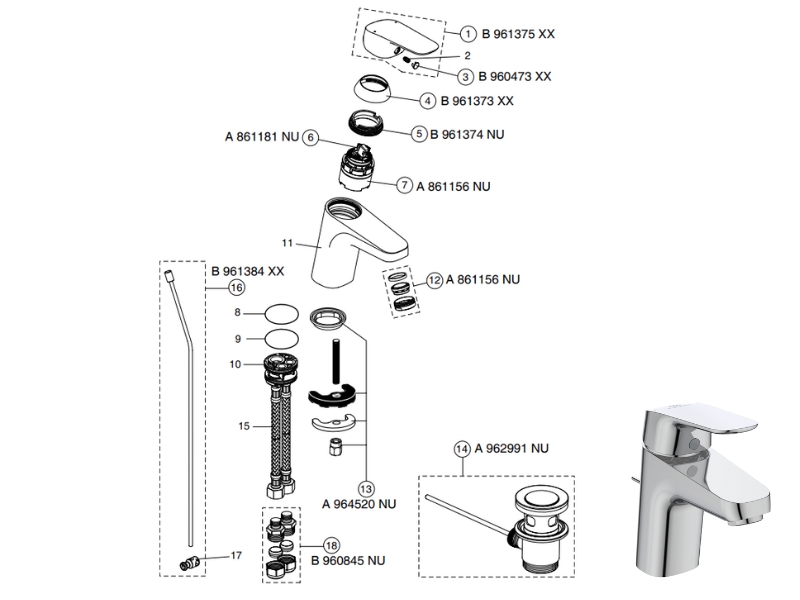 1 B 961375 XX
2
3 B 960473 XX
4 B 961373 XX
5 B 961374 NU
A 861181 NU 6
7 A 861156 NU
11
12 A 861156 NU
B 961384 XX
16
8
9
10
15
13
A 964520 NU
14 A 962991 NU
17
18
B 960845 NU