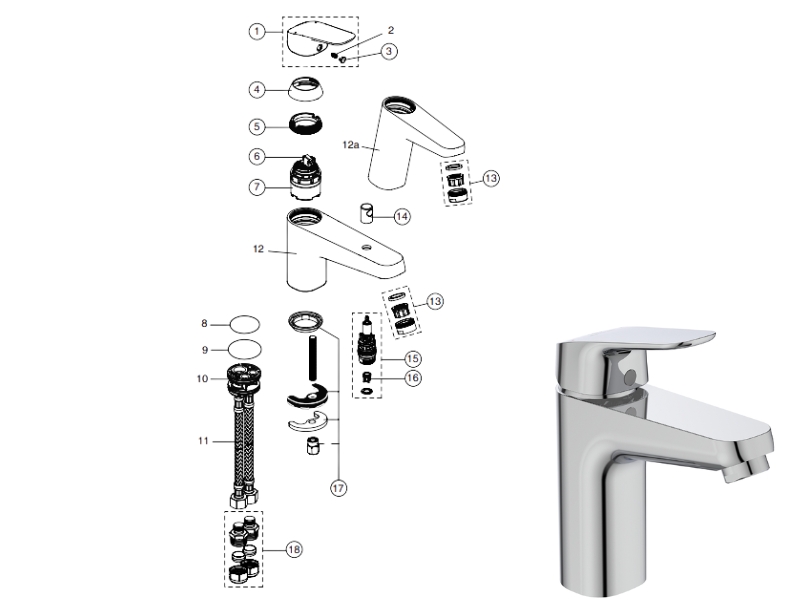 1
2
3
4
5
6
7
12a
13
14
12
13
8
9
10
15
16
11
17
18