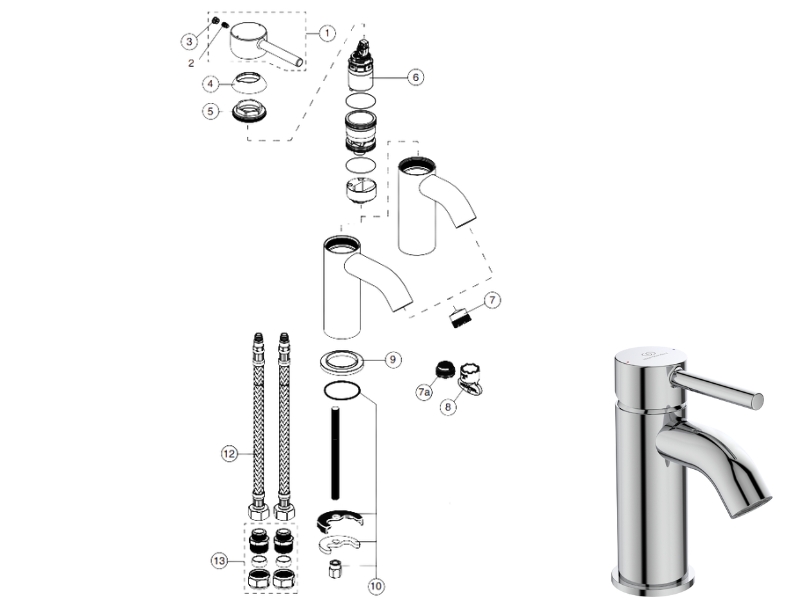 3
2
1
4
5
6
7
9
7a
8
12
13
10