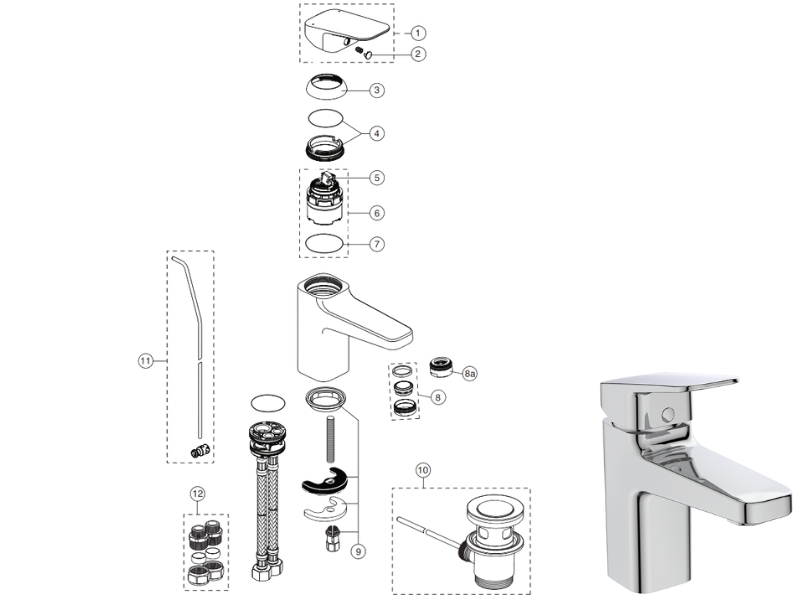 1
2
3
4
5
6
7
11
8a
8
10
12
9