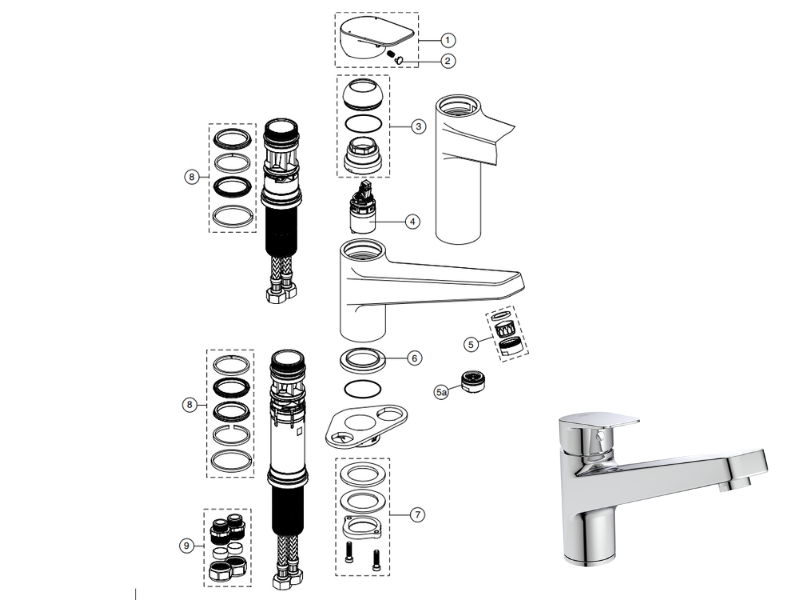 1
2
3
8
4
5
6
5a
8
7
9