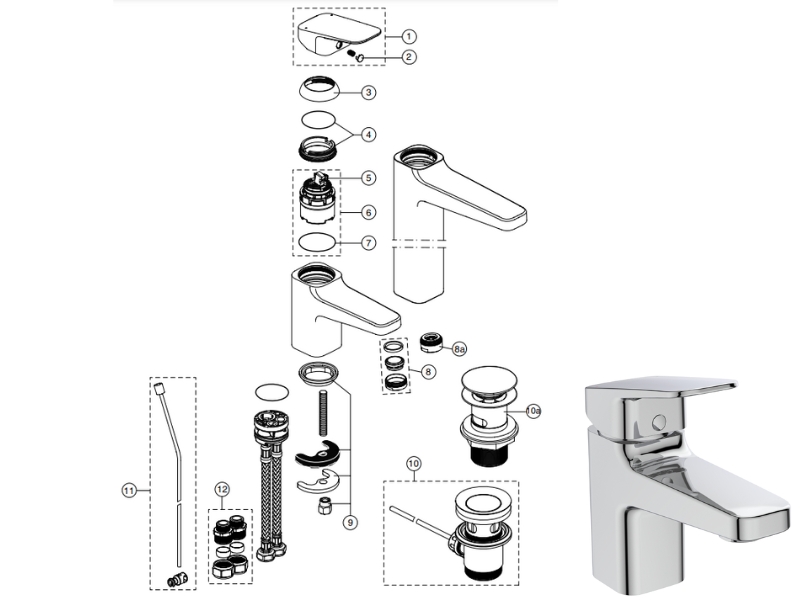 1
2
3
4
5
6
7
8a
8
10a
10
11
12
9