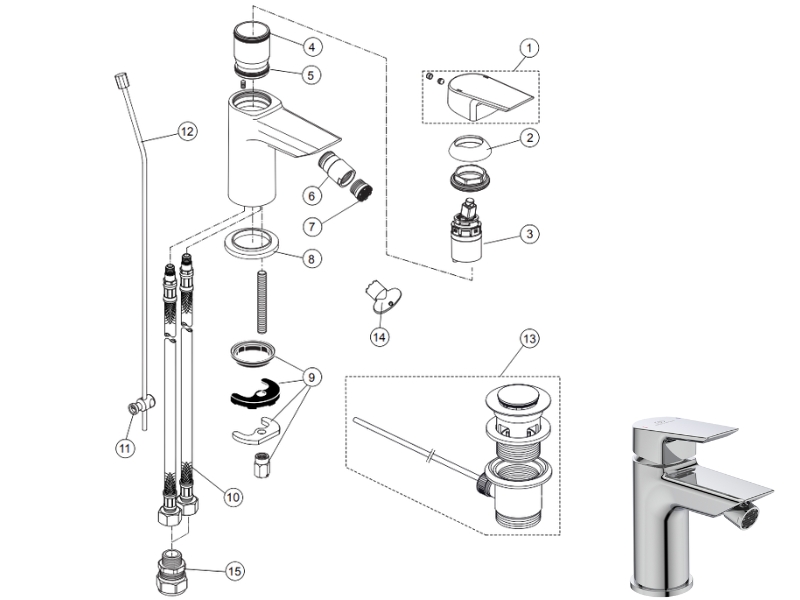 4
5
1
12
2
6
7
3
8
14
13
9
11
10
15