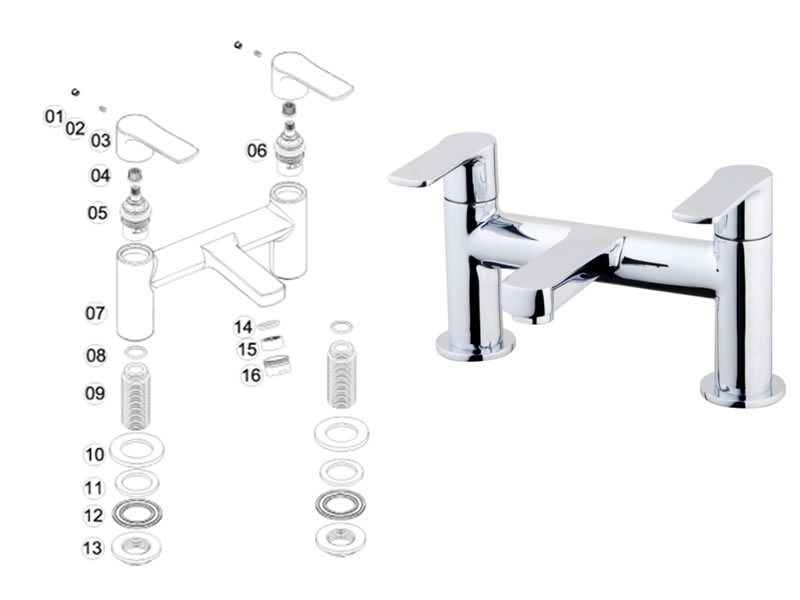 01
02
03
04
05
06
07
08
09
10
11
12
13
14
15
16