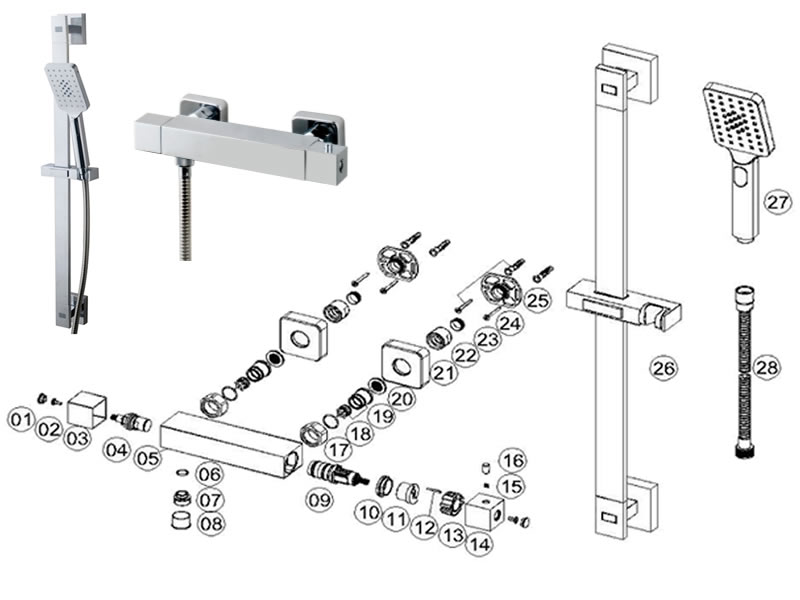 01 02 03 04 05 06 07 08 09 10 11 12 13 14 15 16 17 18 19 20 21 22 23 24 25 26 27 28