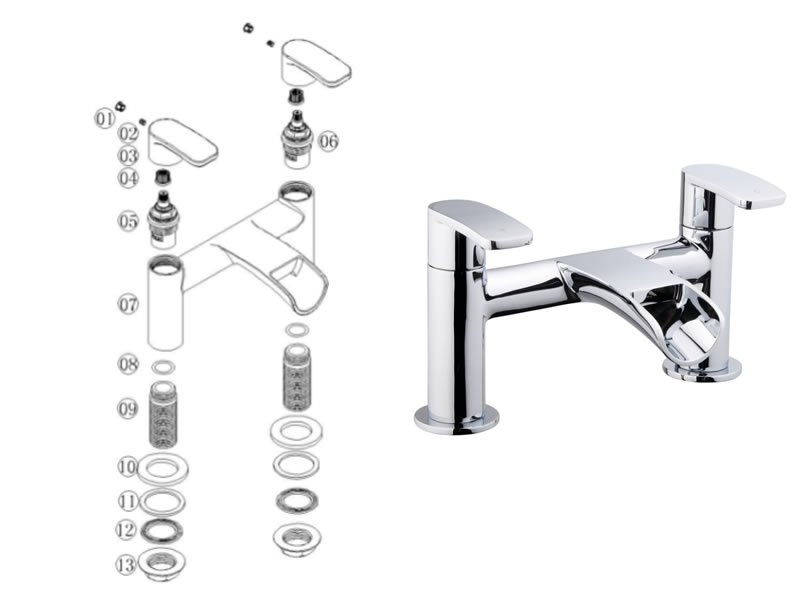 01
02
03
04
05
06
07
08
09
10
11
12
13