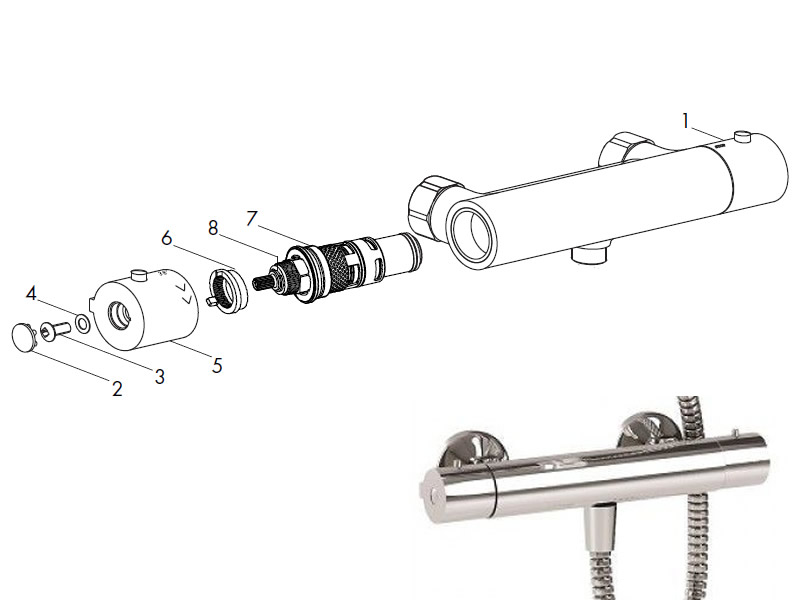 1
7
8
6
4
5
3
2