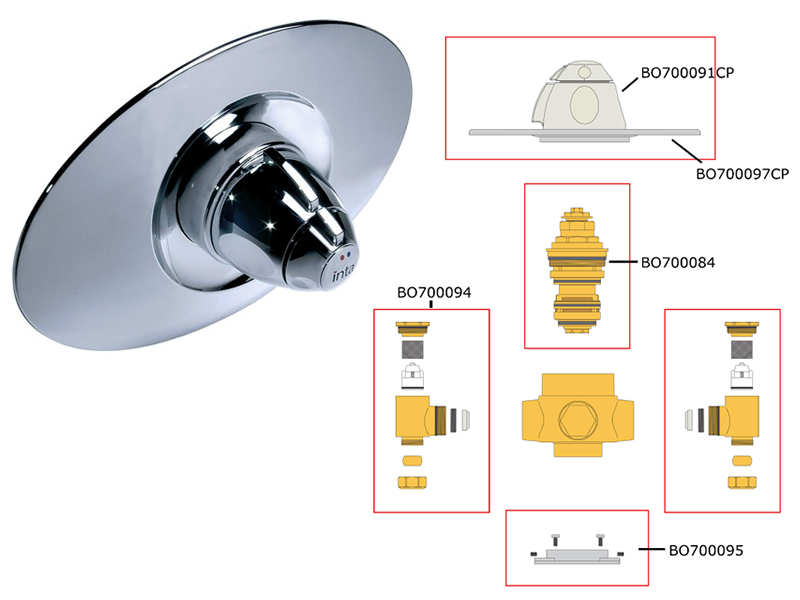 inta

BO700091CP

BO700097CP

BO700084

BO700094

BO700095