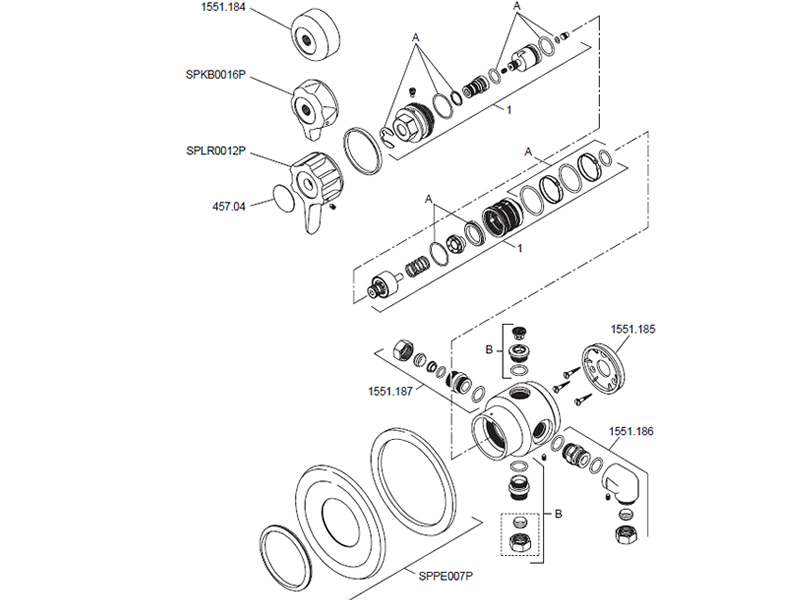 1551.184

SPKB0016P

SPLR0012P

457.04

A

A

1

A

A

1

B

1551.185

1551.187

1551.186

B

SPPE007P