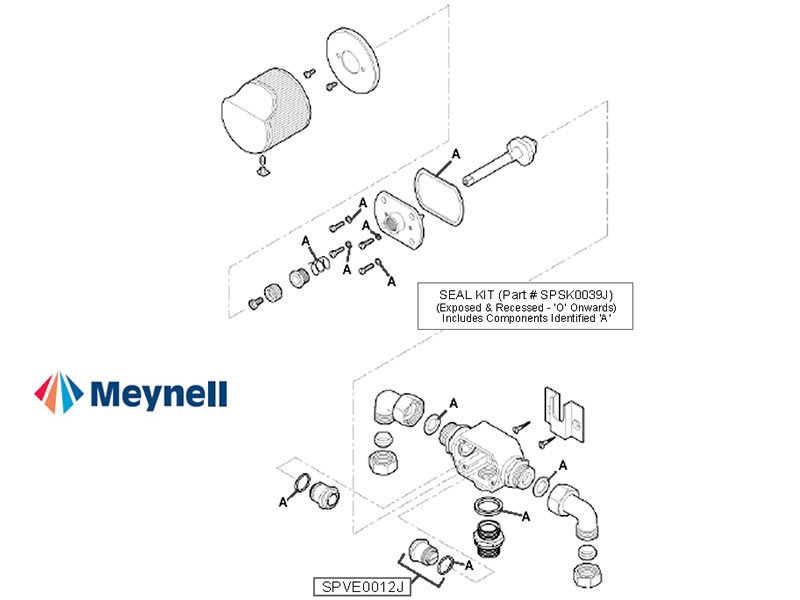 A

A

A

A

A

A

SEAL KIT (Part # SPSK0039J)
(Exposed & Recessed - 'O' Onwards)
Includes Components Identified 'A'

Meynell

A

A

A

A

A

SPVE0012J