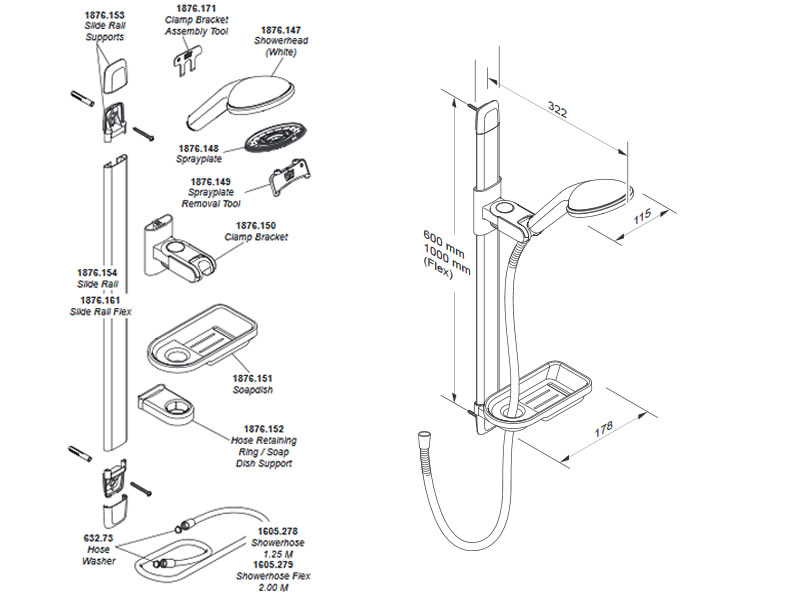 1876.153
Slide Rail
Supports

1876.171
Clamp Bracket
Assembly Tool

1876.147
Showerhead
(White)

1876.148
Sprayplate

1876.149
Sprayplate
Removal Tool

1876.150
Clamp Bracket

1876.154
Slide Rail
1876.161
Slide Rail Flex

1876.151
Soapdish

1876.152
Hose Retaining
Ring / Soap
Dish Support

632.73
Hose
Washer

1605.278
Showerhose
1.25 M
1605.279
Showerhose Flex
2.00 M

322

115

600 mm
1000 mm
(Flex)

178