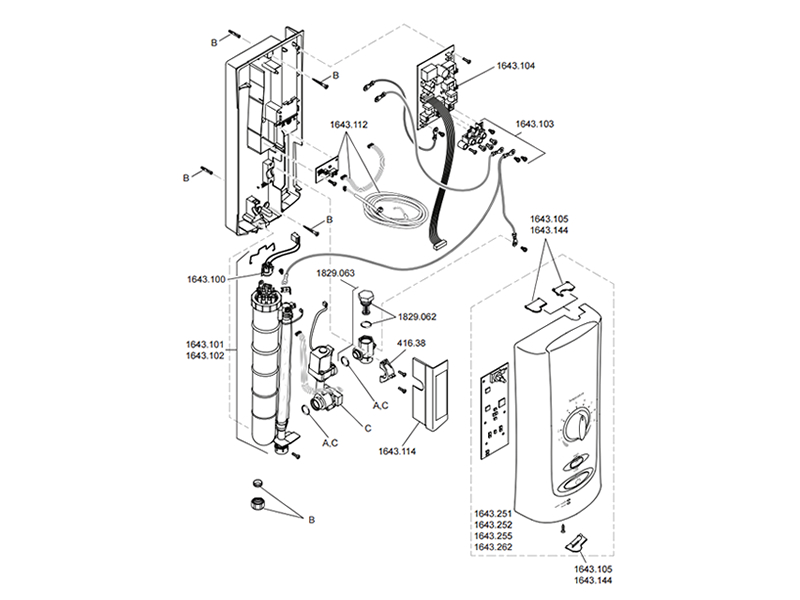 B
B
1643.104
1643.112
1643.103
B
B
1643.105
1643.144
1643.100
1829.063
1829.062
1643.101
1643.102
416.38
A,C
C
A,C
1643.114
B
1643.251
1643.252
1643.255
1643.262
1643.105
1643.144