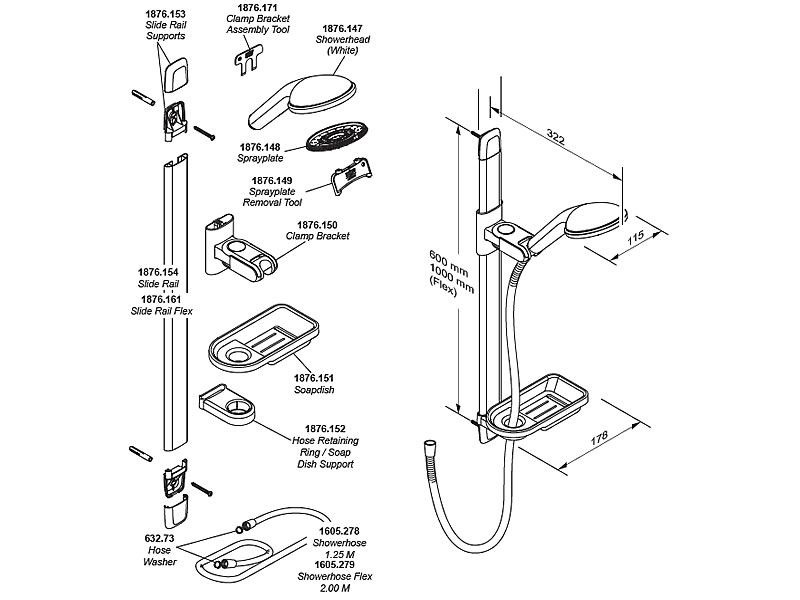 1876.153
Slide Rail
Supports

1876.171
Clamp Bracket
Assembly Tool

1876.147
Showerhead
(White)

1876.148
Sprayplate

1876.149
Sprayplate
Removal Tool

1876.150
Clamp Bracket

1876.154
Slide Rail
1876.161
Slide Rail Flex

1876.151
Soapdish

1876.152
Hose Retaining
Ring / Soap
Dish Support

632.73
Hose
Washer

1605.278
Showerhose
1.25 M
1605.279
Showerhose Flex
2.00 M

322

115

600 mm
1000 mm
(Flex)

178