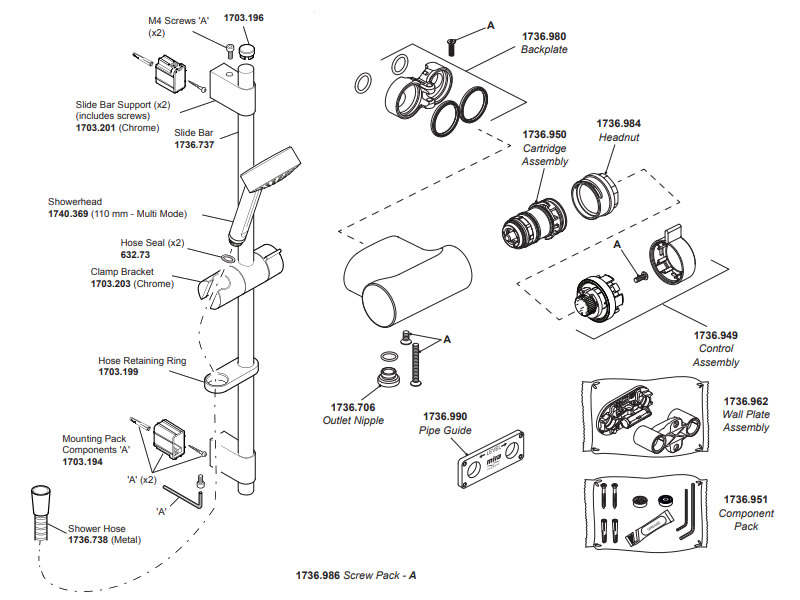 M4 Screws 'A' (x2)

1703.196

Slide Bar Support (x2) (includes screws)
1703.201 (Chrome)

Slide Bar
1736.737

Showerhead
1740.369 (110 mm - Multi Mode)

Hose Seal (x2)
632.73

Clamp Bracket
1703.203 (Chrome)

Hose Retaining Ring
1703.199

Mounting Pack Components 'A'
1703.194

'A' (x2)

'A'

Shower Hose
1736.738 (Metal)

A

1736.980
Backplate

1736.950
Cartridge Assembly

1736.984
Headnut

A

1736.949
Control Assembly

A

1736.706
Outlet Nipple

1736.990
Pipe Guide

LEVEL

mira

1736.962
Wall Plate Assembly

1736.951
Component Pack

1736.986 Screw Pack - A