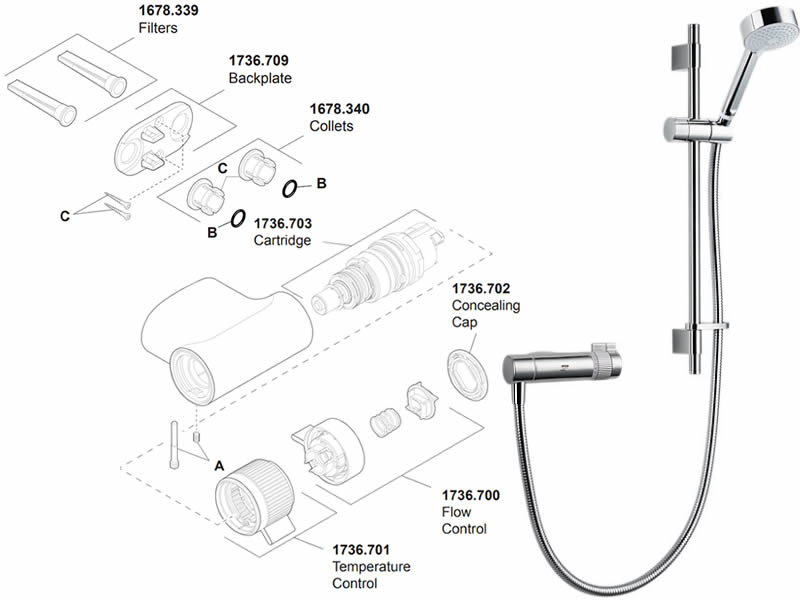 1678.339
Filters

1736.709
Backplate

1678.340
Collets

C

B

C

B

1736.703
Cartridge

1736.702
Concealing Cap

A

1736.700
Flow Control

1736.701
Temperature Control