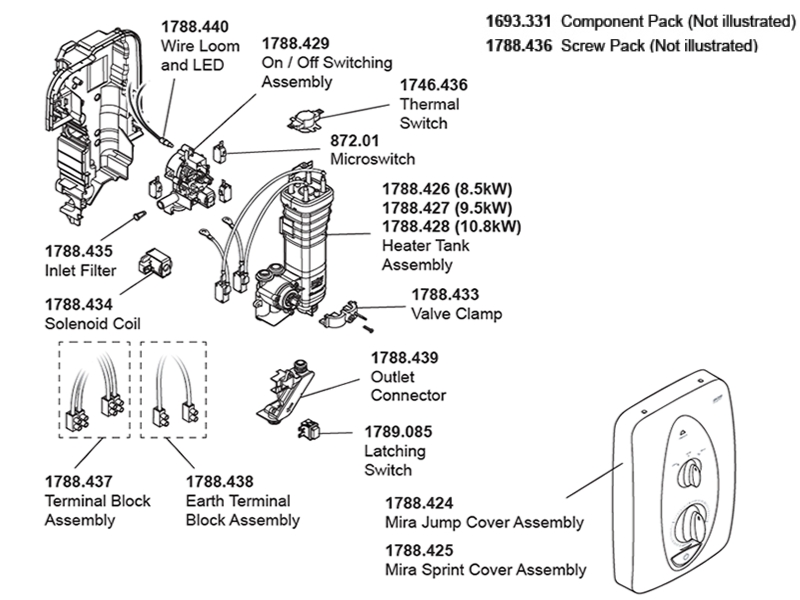 1693.331 Component Pack (Not illustrated)
1788.436 Screw Pack (Not illustrated)

1788.440
Wire Loom and LED

1788.429
On / Off Switching Assembly

1746.436
Thermal Switch

872.01
Microswitch

1788.426 (8.5kW)
1788.427 (9.5kW)
1788.428 (10.8kW)
Heater Tank Assembly

1788.435
Inlet Filter

1788.434
Solenoid Coil

1788.433
Valve Clamp

1788.439
Outlet Connector

1789.085
Latching Switch

1788.437
Terminal Block Assembly

1788.438
Earth Terminal Block Assembly

1788.424
Mira Jump Cover Assembly

1788.425
Mira Sprint Cover Assembly