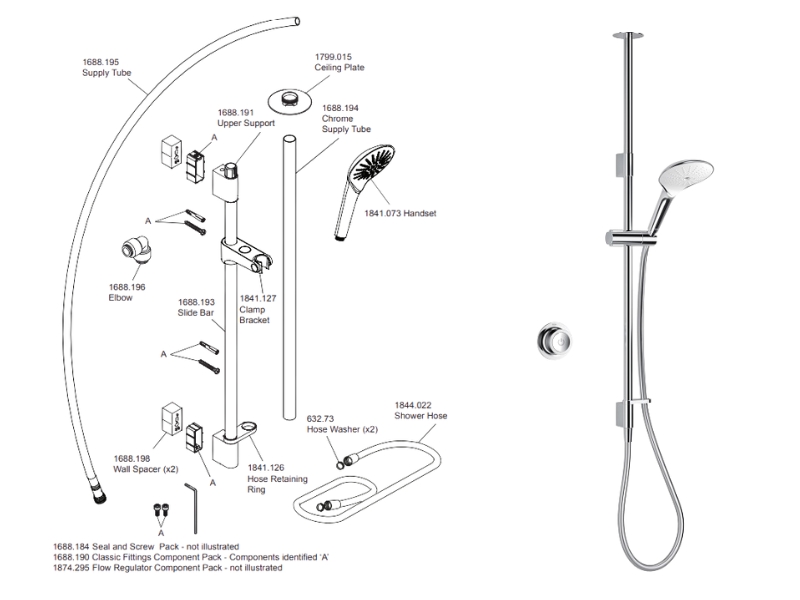 1688.195
Supply Tube

1799.015
Ceiling Plate

1688.191
Upper Support

1688.194
Chrome
Supply Tube

A

A

1841.073 Handset

1688.196
Elbow

1688.193
Slide Bar

1841.127
Clamp
Bracket

A

632.73
Hose Washer (x2)

1844.022
Shower Hose

1688.198
Wall Spacer (x2)

A

1841.126
Hose Retaining
Ring

A

1688.184 Seal and Screw Pack - not illustrated
1688.190 Classic Fittings Component Pack - Components identified 'A'
1874.295 Flow Regulator Component Pack - not illustrated