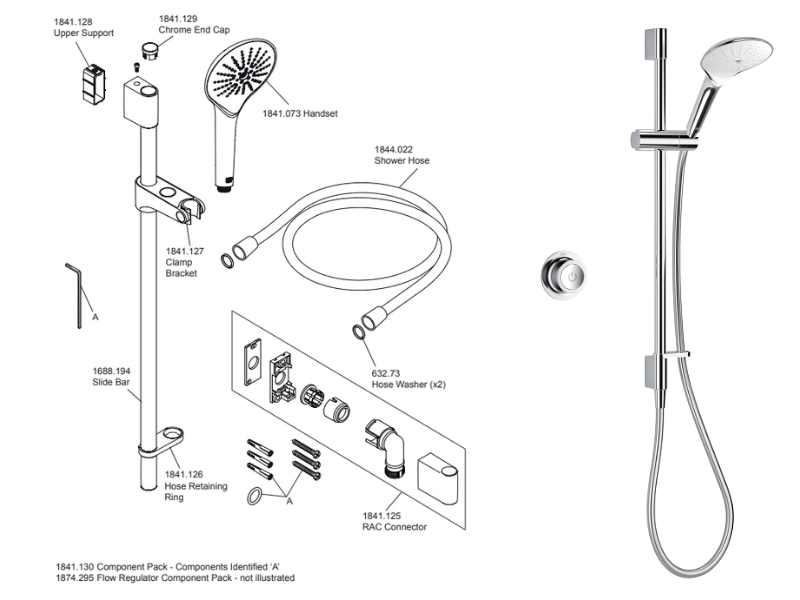 1841.128
Upper Support

1841.129
Chrome End Cap

1841.073 Handset

1844.022
Shower Hose

1841.127
Clamp
Bracket

A

1688.194
Slide Bar

632.73
Hose Washer (x2)

1841.126
Hose Retaining
Ring

A

1841.125
RAC Connector

1841.130 Component Pack - Components Identified 'A'
1874.295 Flow Regulator Component Pack - not illustrated