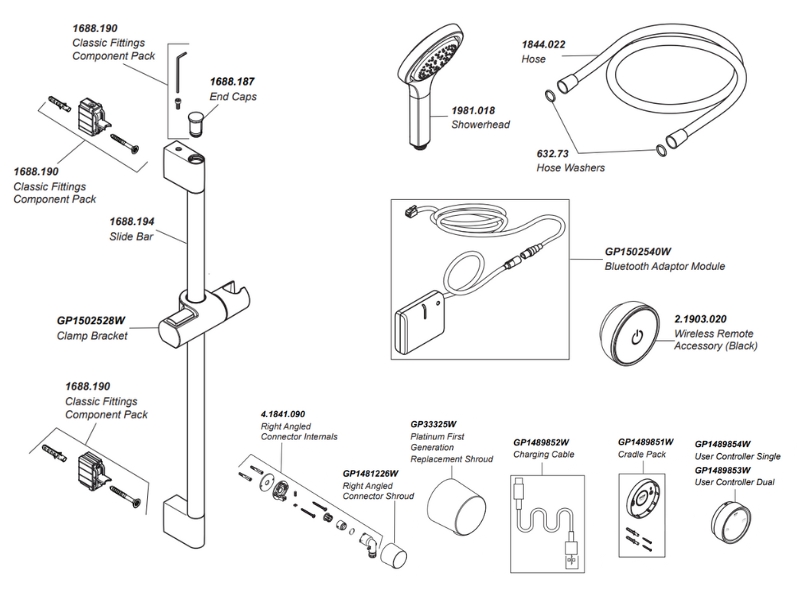 1688.190
Classic Fittings
Component Pack

1688.187
End Caps

1688.190
Classic Fittings
Component Pack

1688.194
Slide Bar

GP1502528W
Clamp Bracket

1688.190
Classic Fittings
Component Pack

1981.018
Showerhead

1844.022
Hose

632.73
Hose Washers

GP1502540W
Bluetooth Adaptor Module

2.1903.020
Wireless Remote
Accessory (Black)

4.1841.090
Right Angled
Connector Internals

GP1481226W
Right Angled
Connector Shroud

GP33325W
Platinum First
Generation
Replacement Shroud

GP1489852W
Charging Cable

GP1489851W
Cradle Pack

GP1489854W
User Controller Single
GP1489853W
User Controller Dual