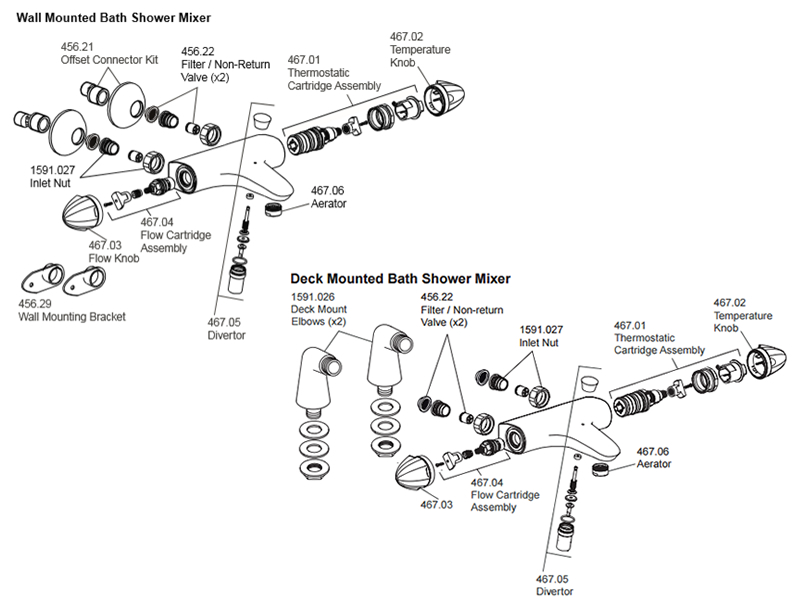 Wall Mounted Bath Shower Mixer

456.21
Offset Connector Kit

456.22
Filter / Non-Return
Valve (x2)

467.01
Thermostatic
Cartridge Assembly

467.02
Temperature
Knob

1591.027
Inlet Nut

467.06
Aerator

467.04
Flow Cartridge
Assembly

467.03
Flow Knob

456.29
Wall Mounting Bracket

467.05
Divertor

Deck Mounted Bath Shower Mixer

1591.026
Deck Mount
Elbows (x2)

456.22
Filter / Non-return
Valve (x2)

1591.027
Inlet Nut

467.01
Thermostatic
Cartridge Assembly

467.02
Temperature
Knob

467.06
Aerator

467.04
Flow Cartridge
Assembly

467.03

467.05
Divertor