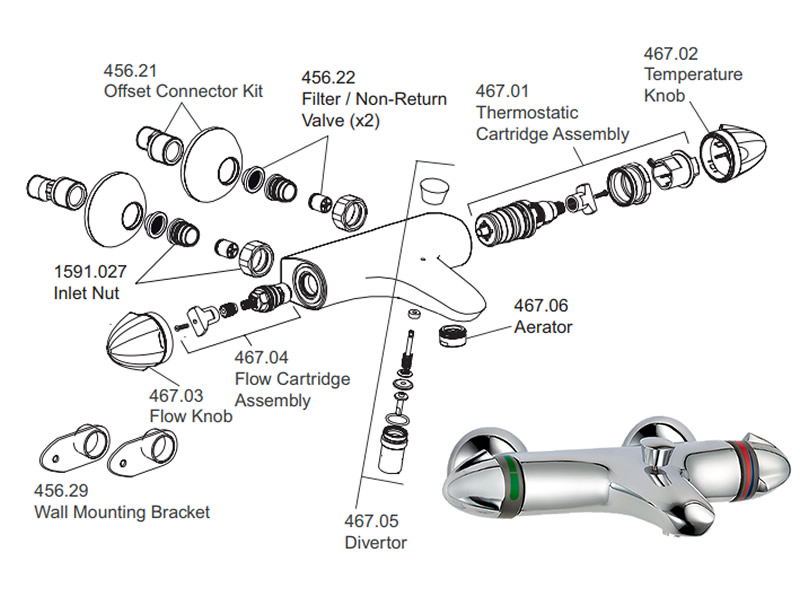 456.21
Offset Connector Kit

456.22
Filter / Non-Return
Valve (x2)

467.01
Thermostatic
Cartridge Assembly

467.02
Temperature
Knob

1591.027
Inlet Nut

467.06
Aerator

467.04
Flow Cartridge
Assembly

467.03
Flow Knob

456.29
Wall Mounting Bracket

467.05
Divertor