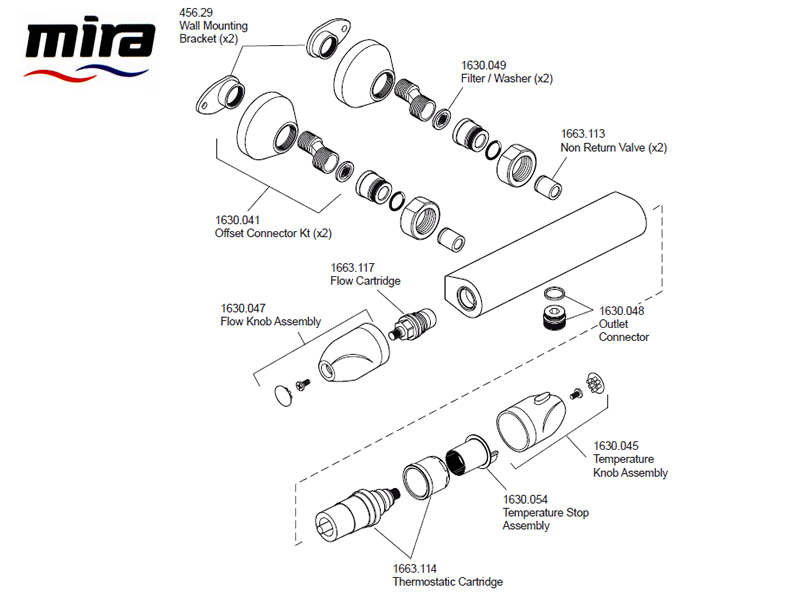 mira

456.29
Wall Mounting
Bracket (x2)

1630.049
Filter / Washer (x2)

1663.113
Non Return Valve (x2)

1630.041
Offset Connector Kt (x2)

1663.117
Flow Cartridge

1630.047
Flow Knob Assembly

1630.048
Outlet
Connector

1630.045
Temperature
Knob Assembly

1630.054
Temperature Stop
Assembly

1663.114
Thermostatic Cartridge