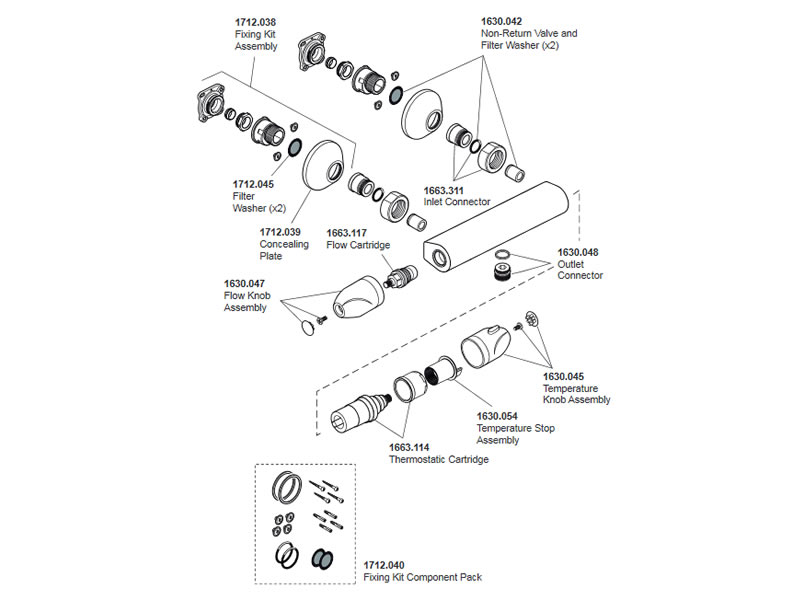 1712.038
Fixing Kit
Assembly

1630.042
Non-Return Valve and
Filter Washer (x2)

1712.045
Filter
Washer (x2)

1663.311
Inlet Connector

1712.039
Concealing
Plate

1663.117
Flow Cartridge

1630.048
Outlet
Connector

1630.047
Flow Knob
Assembly

1630.045
Temperature
Knob Assembly

1630.054
Temperature Stop
Assembly

1663.114
Thermostatic Cartridge

1712.040
Fixing Kit Component Pack