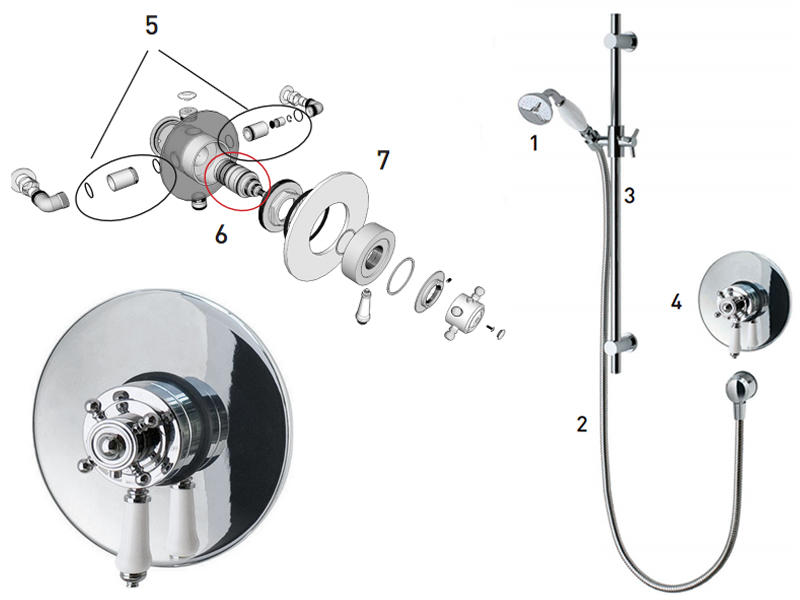 5
7
6
1
3
4
2