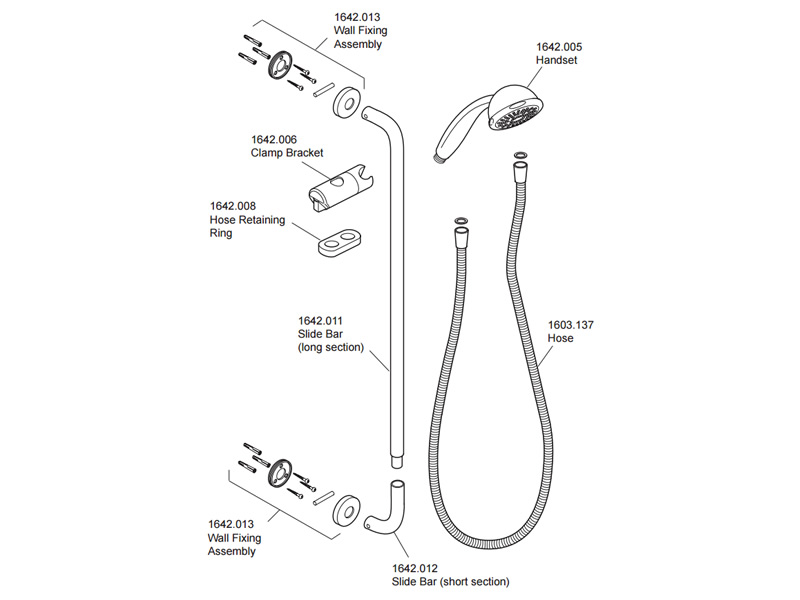 1642.013
Wall Fixing
Assembly

1642.005
Handset

1642.006
Clamp Bracket

1642.008
Hose Retaining
Ring

1642.011
Slide Bar
(long section)

1603.137
Hose

1642.013
Wall Fixing
Assembly

1642.012
Slide Bar (short section)