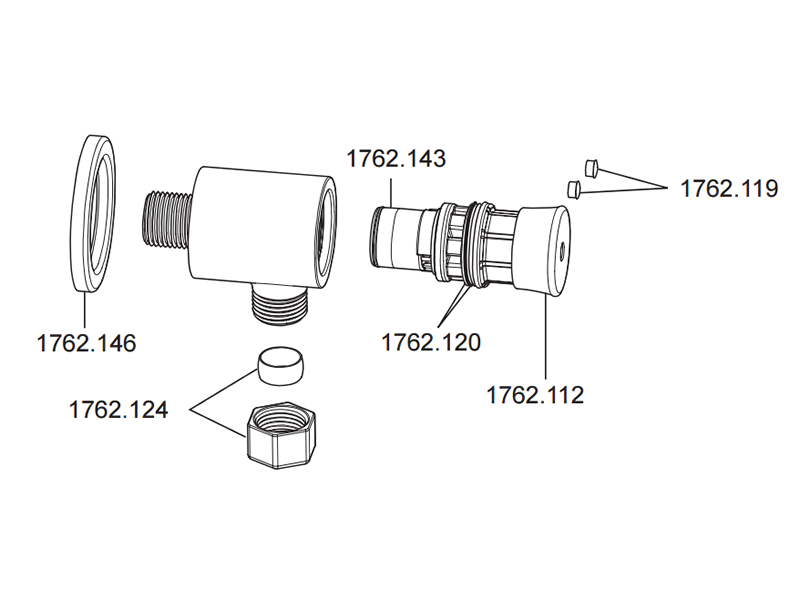 1762.143

1762.119

1762.146

1762.120

1762.124

1762.112