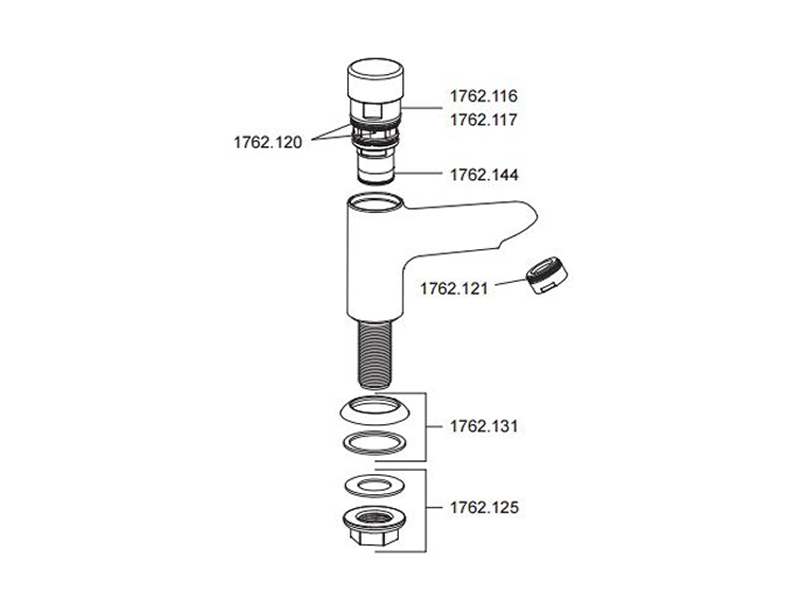 1762.116
1762.117
1762.120
1762.144
1762.121
1762.131
1762.125