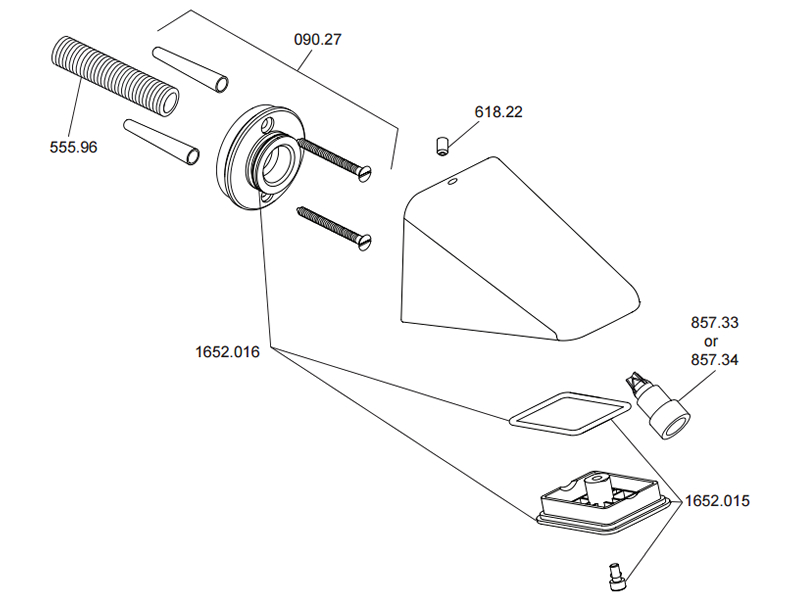 090.27

555.96

618.22

857.33
or
857.34

1652.016

1652.015