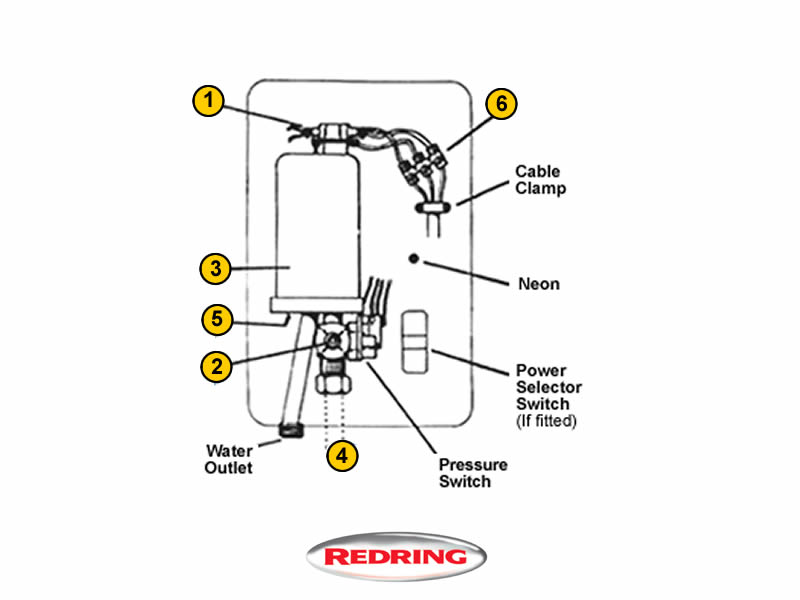 1

6

Cable Clamp

3

Neon

5

2

Power Selector Switch (If fitted)

Water Outlet

4

Pressure Switch

REDRING