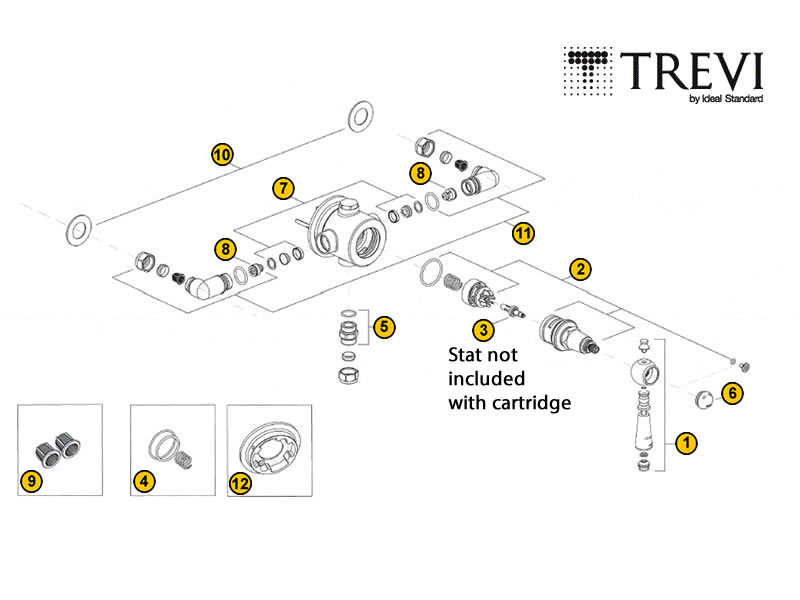 TREVI
by Ideal Standard

10

7

8

11

8

2

5

3

Stat not included with cartridge

6

1

9

4

12