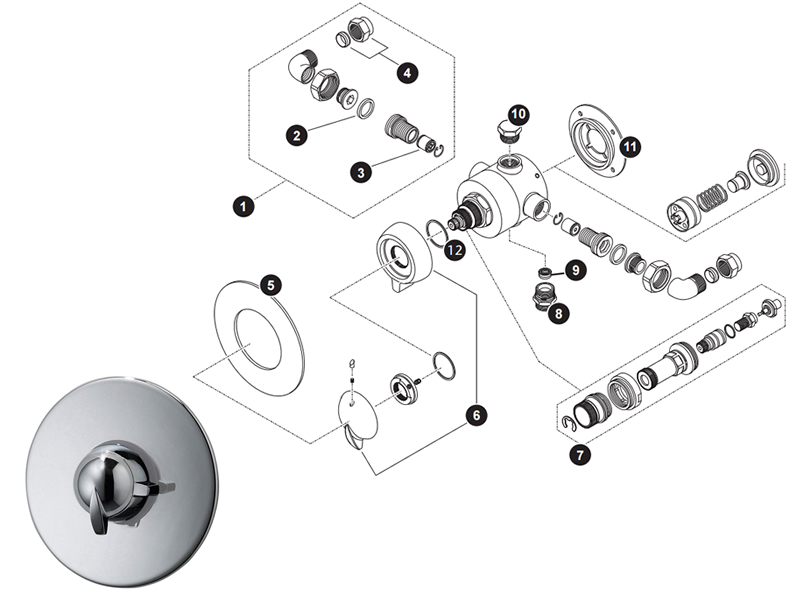 4
2
3
1
10
11
12
9
8
5
6
7