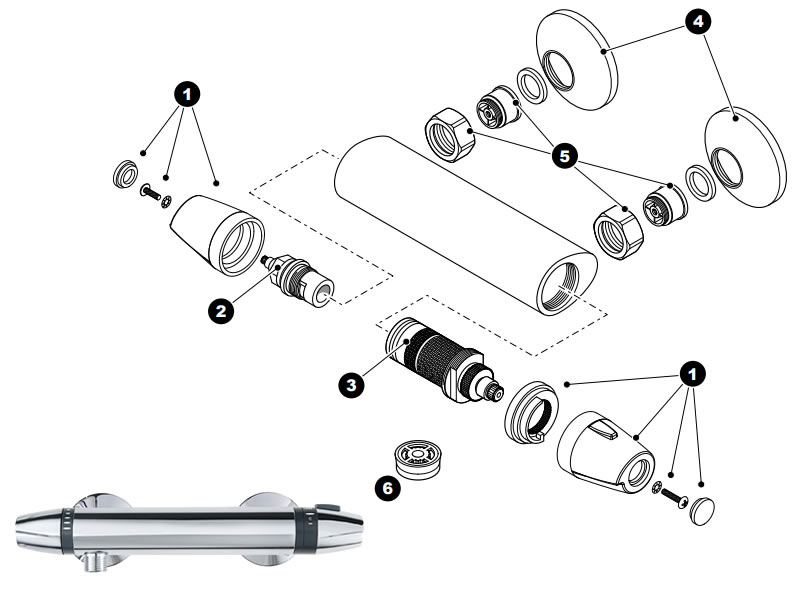 1
4
5
2
3
1
6