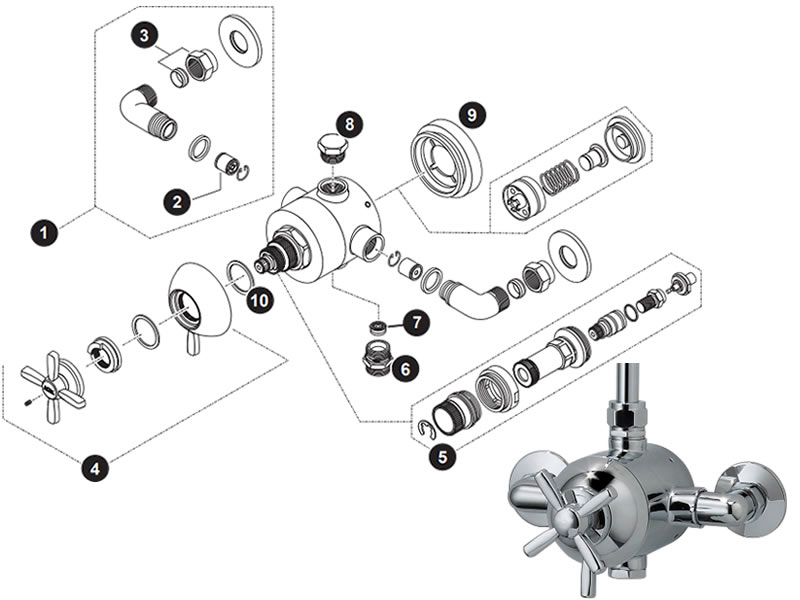 3
8
9
2
1
10
7
6
4
5