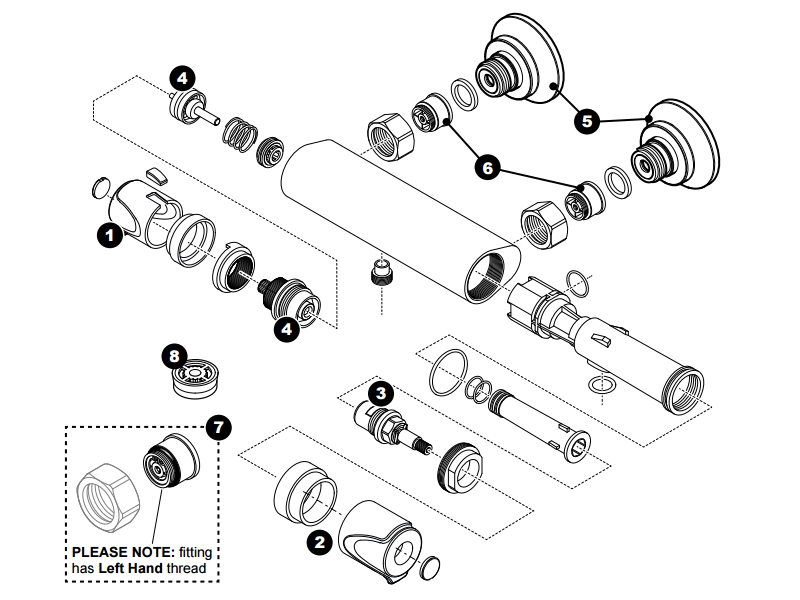 4
5
6
1
4
8
3
7
2
PLEASE NOTE: fitting has Left Hand thread